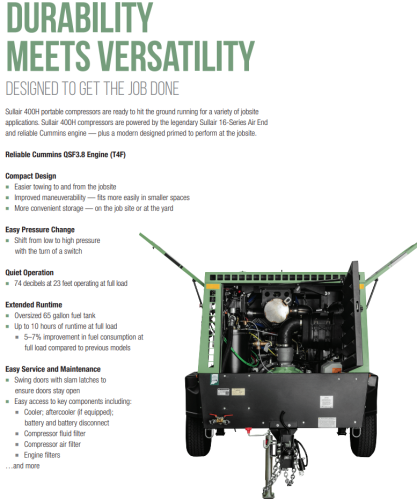 DURABILITY MEETS VERSATILITY

DESIGNED TO GET THE JOB DONE

Sullair 400H portable compressors are ready to hit the ground running for a variety of jobsite applications. Sullair 400H compressors are powered by the legendary Sullair 16-Series Air End and reliable Cummins engine — plus a modern designed primed to perform at the jobsite.

Reliable Cummins QSF3.8 Engine (T4F)

Compact Design
- Easier towing to and from the jobsite
- Improved maneuverability — fits more easily in smaller spaces
- More convenient storage — on the job site or at the yard

Easy Pressure Change
- Shift from low to high pressure with the turn of a switch

Quiet Operation
- 74 decibels at 23 feet operating at full load

Extended Runtime
- Oversized 65 gallon fuel tank
- Up to 10 hours of runtime at full load
  - 5–7% improvement in fuel consumption at full load compared to previous models

Easy Service and Maintenance
- Swing doors with slam latches to ensure doors stay open
- Easy access to key components including:
  - Cooler; aftercooler (if equipped); battery and battery disconnect
  - Compressor fluid filter
  - Compressor air filter
  - Engine filters

...and more